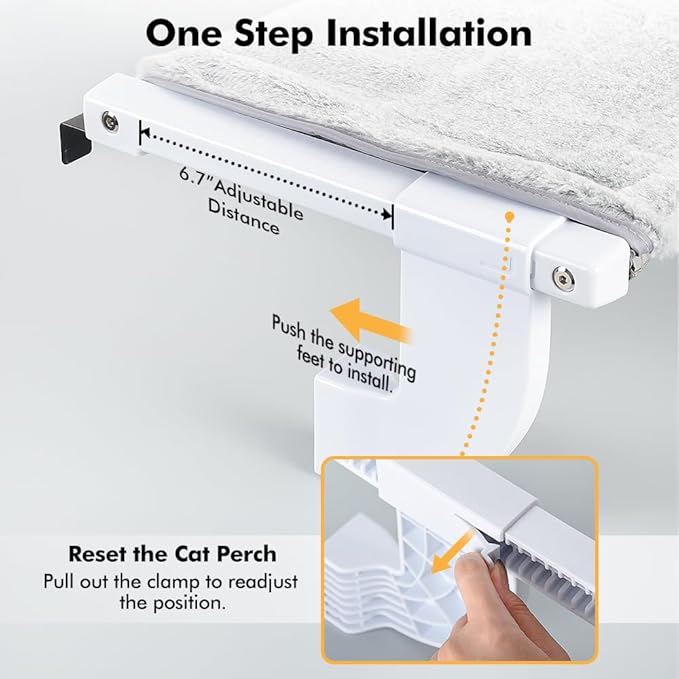 One Step Installation

6.7"Adjustable Distance

Push the supporting feet to install.

Reset the Cat Perch

Pull out the clamp to readjust the position.