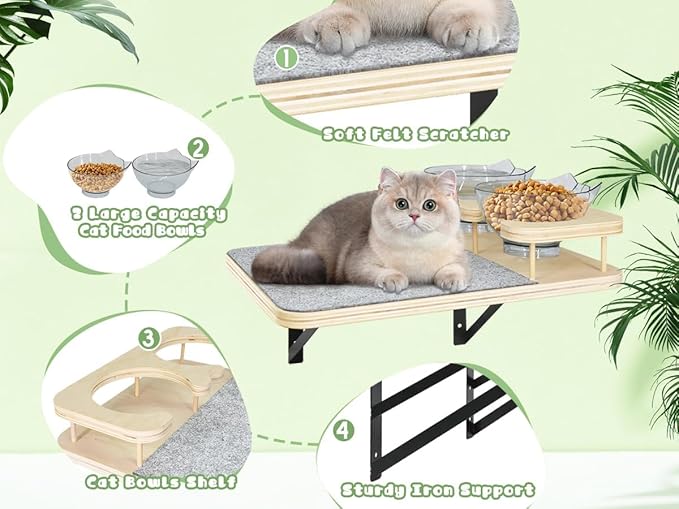 1
Soft Felt Scratcher

2
2 Large Capacity Cat Food Bowls

3
Cat Bowls Shelf

4
Sturdy Iron Support