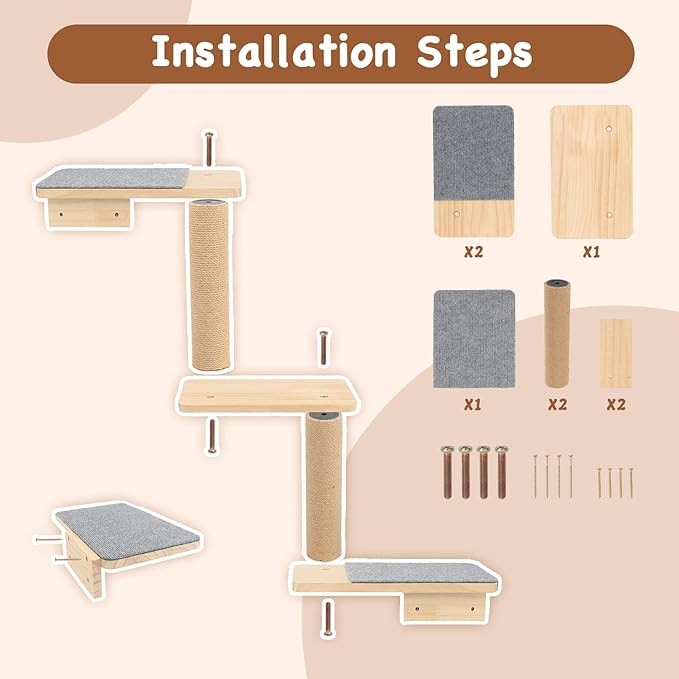 Installation Steps

X2

X1

X1

X2

X2