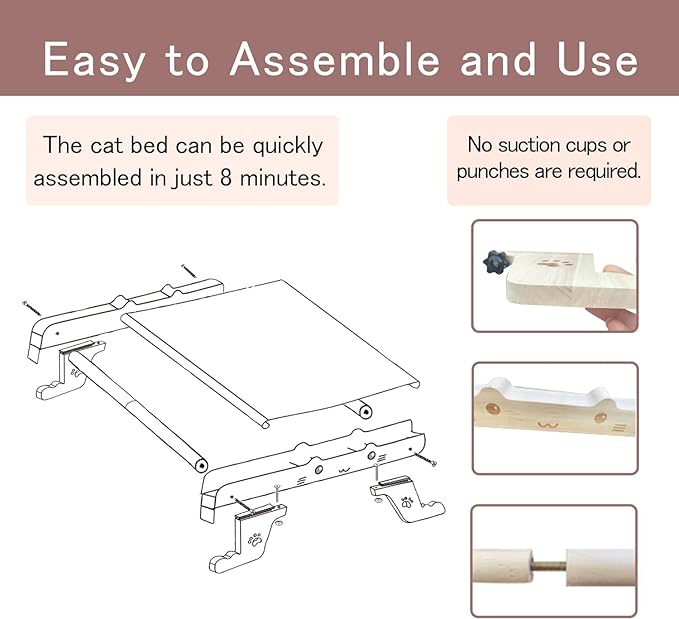 Easy to Assemble and Use

The cat bed can be quickly assembled in just 8 minutes.

No suction cups or punches are required.