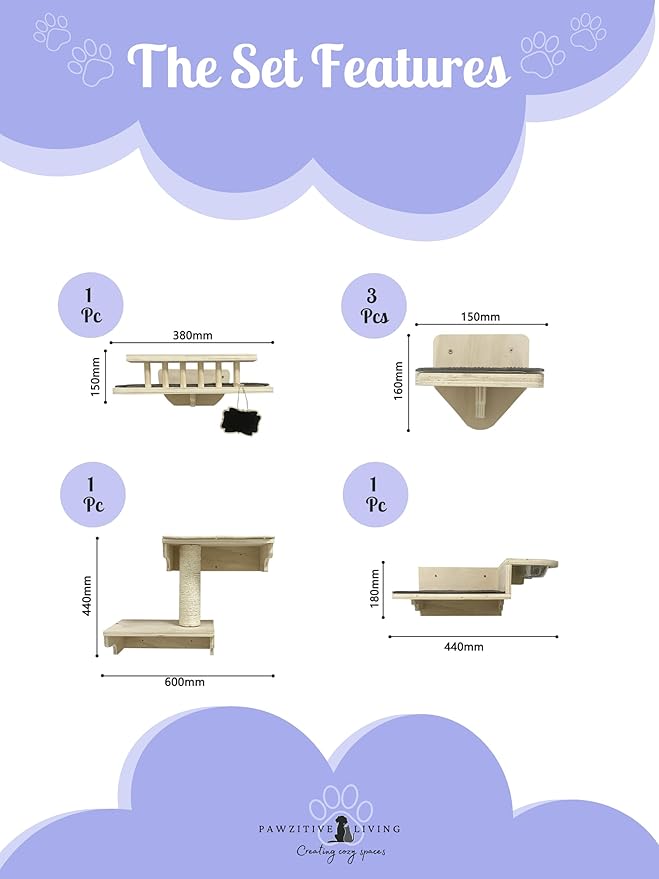 The Set Features

1 Pc

380mm

150mm

3 Pcs

150mm

160mm

1 Pc

440mm

600mm

1 Pc

180mm

440mm

PAWZITIVE LIVING

Creating cozy spaces