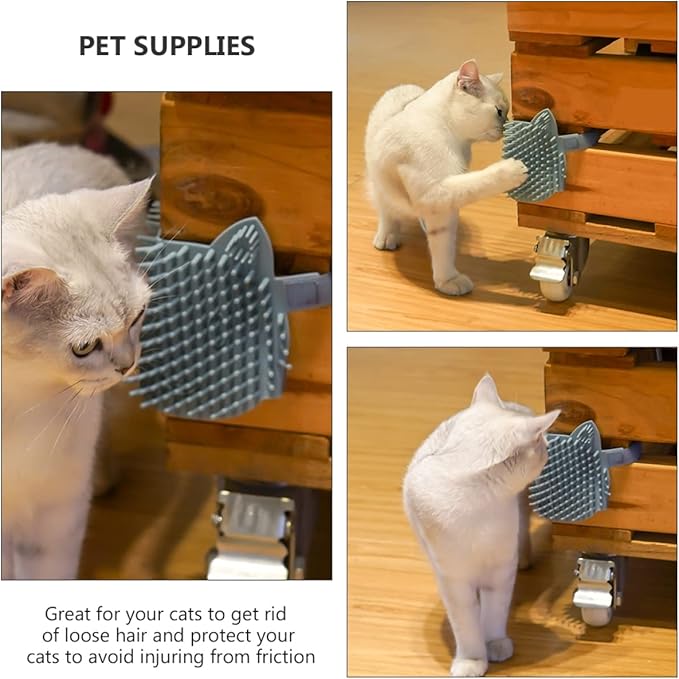 PET SUPPLIES

Great for your cats to get rid of loose hair and protect your cats to avoid injuring from friction