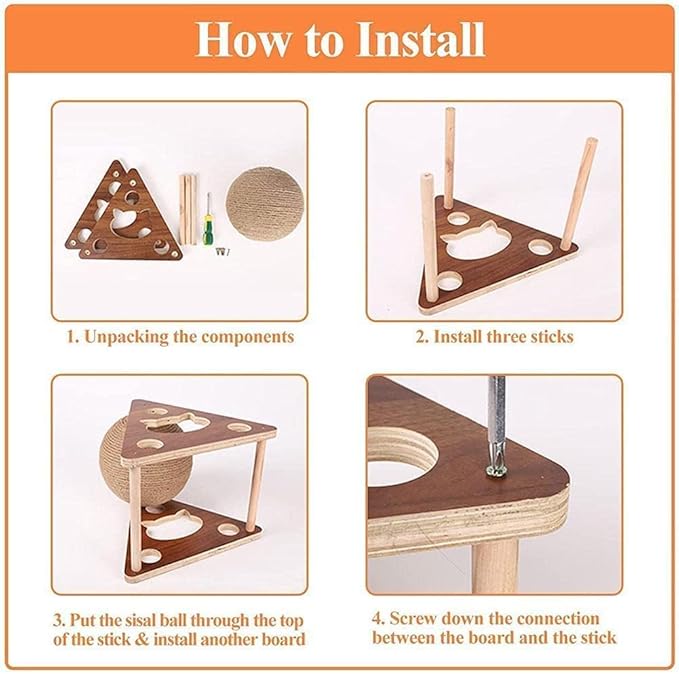 How to Install

1. Unpacking the components

2. Install three sticks

3. Put the sisal ball through the top of the stick & install another board

4. Screw down the connection between the board and the stick