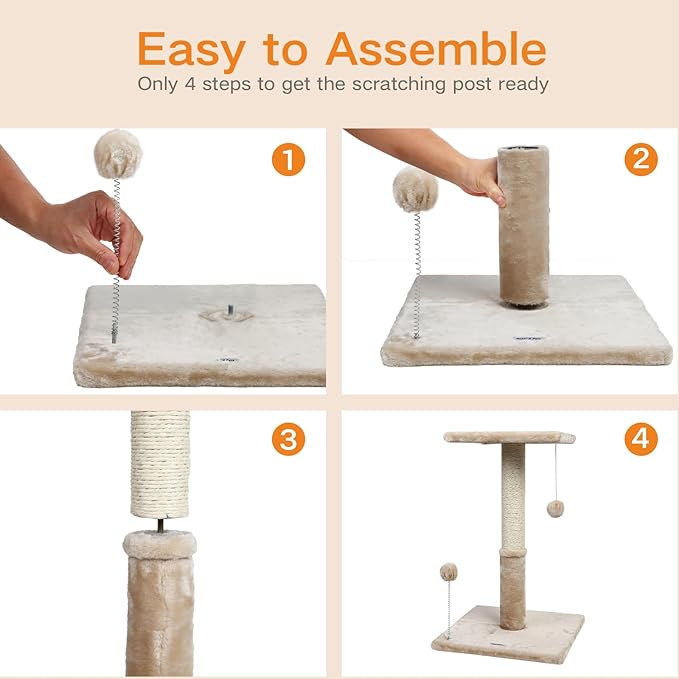 Easy to Assemble

Only 4 steps to get the scratching post ready

1

2

3

4