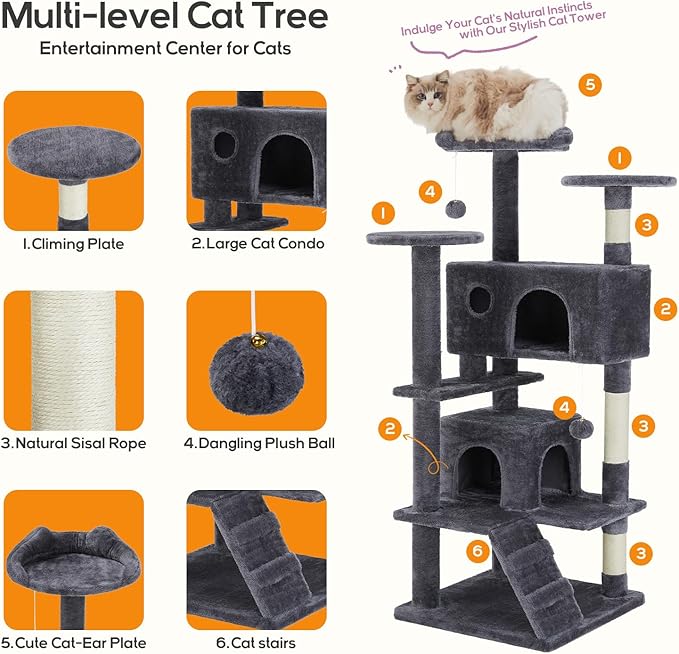 Multi-level Cat Tree

Entertainment Center for Cats

Indulge Your Cat's Natural Instincts with Our Stylish Cat Tower

1.Climing Plate

2.Large Cat Condo

3.Natural Sisal Rope

4.Dangling Plush Ball

5.Cute Cat-Ear Plate

6.Cat stairs

5

1

4

1

3

2

4

2

3

6

3