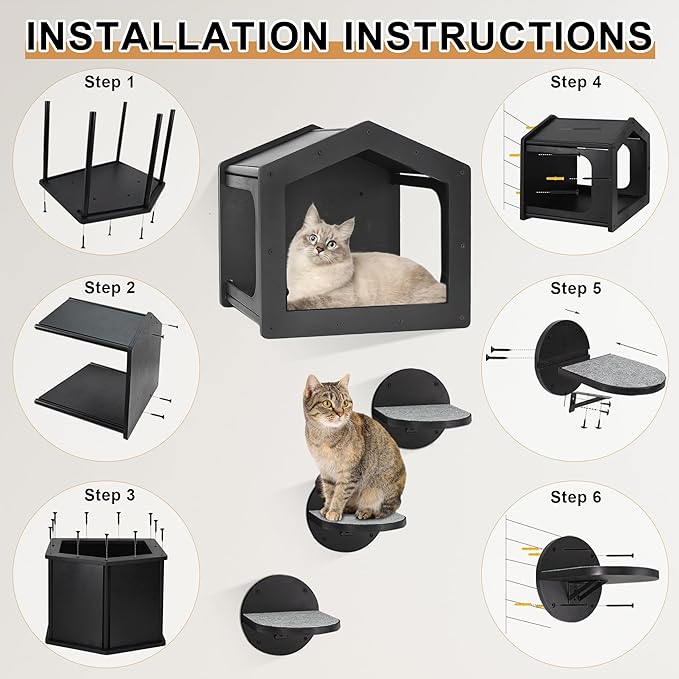 INSTALLATION INSTRUCTIONS

Step 1

Step 2

Step 3

Step 4

Step 5

Step 6