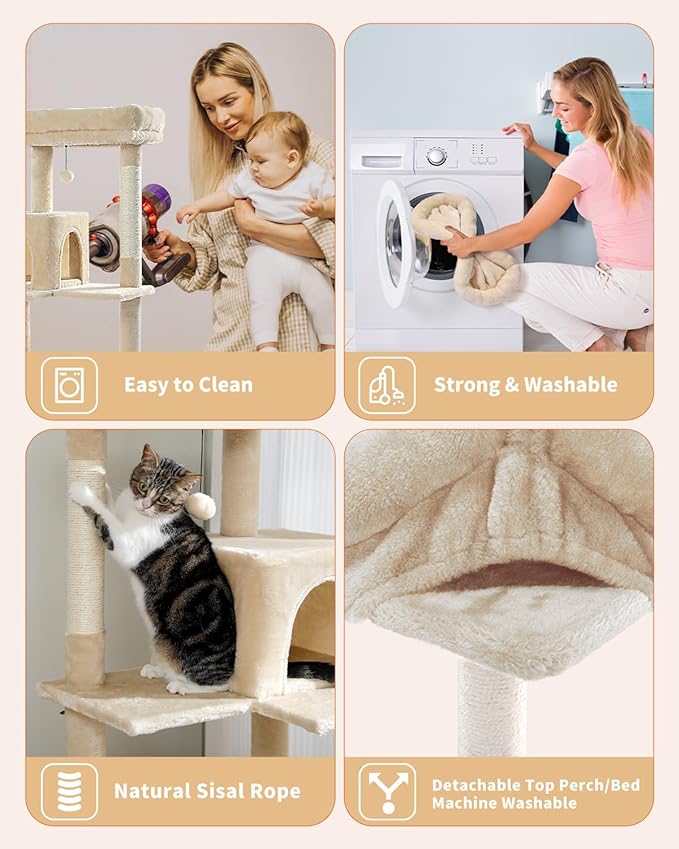 Easy to Clean

Strong & Washable

Natural Sisal Rope

Detachable Top Perch/Bed Machine Washable