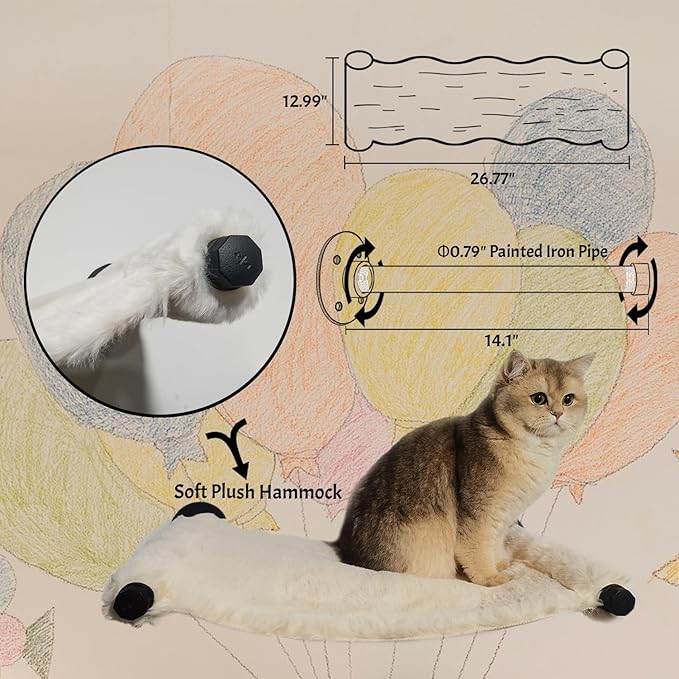 12.99"

26.77"

Φ0.79" Painted Iron Pipe

14.1"

Soft Plush Hammock