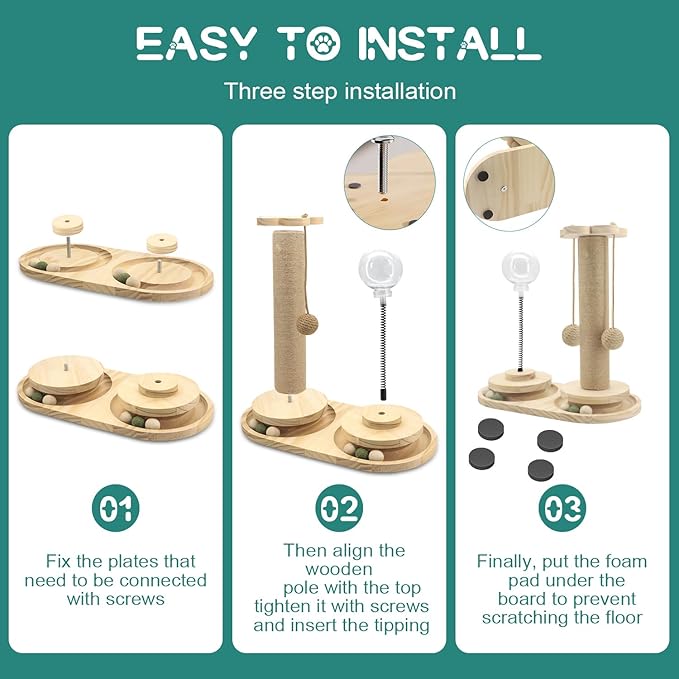 EASY TO INSTALL

Three step installation

01

Fix the plates that need to be connected with screws

02

Then align the wooden pole with the top tighten it with screws and insert the tipping

03

Finally, put the foam pad under the board to prevent scratching the floor