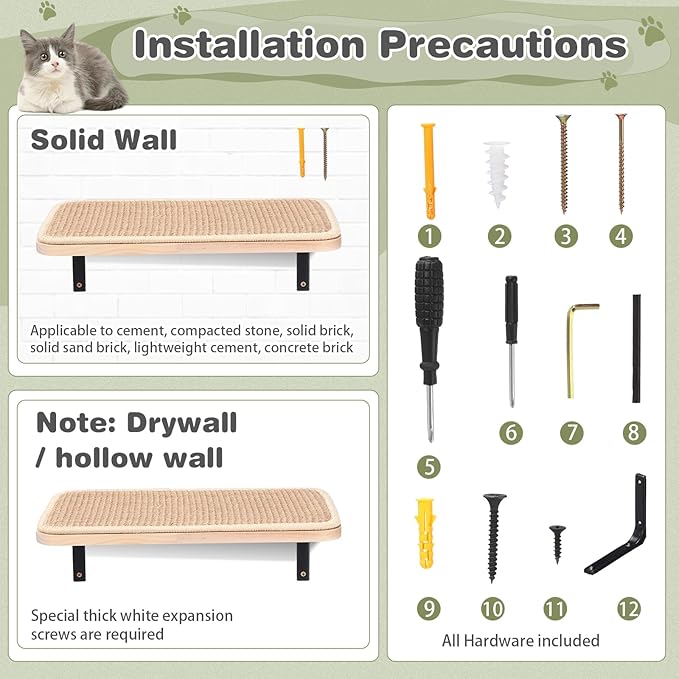 Installation Precautions

Solid Wall

Applicable to cement, compacted stone, solid brick, solid sand brick, lightweight cement, concrete brick

Note: Drywall / hollow wall

Special thick white expansion screws are required

1 2 3 4

5 6 7 8

9 10 11 12

All Hardware included