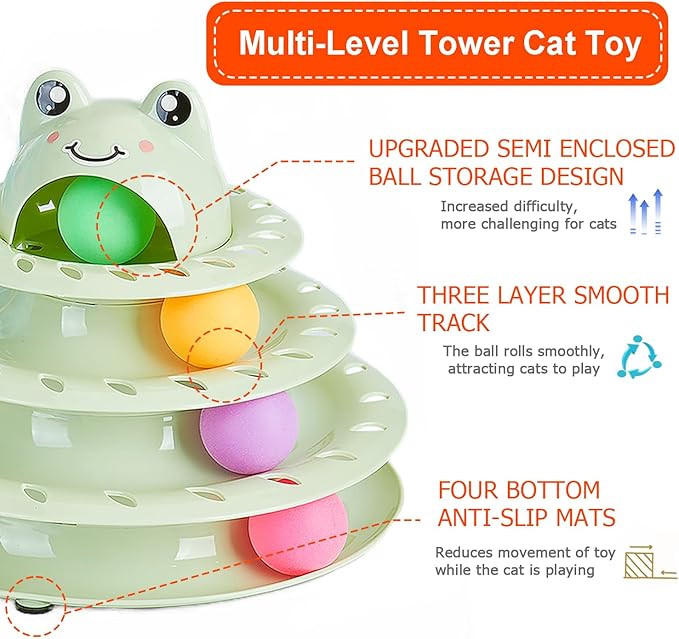 Multi-Level Tower Cat Toy

UPGRADED SEMI ENCLOSED BALL STORAGE DESIGN

Increased difficulty, more challenging for cats

THREE LAYER SMOOTH TRACK

The ball rolls smoothly, attracting cats to play

FOUR BOTTOM ANTI-SLIP MATS

Reduces movement of toy while the cat is playing