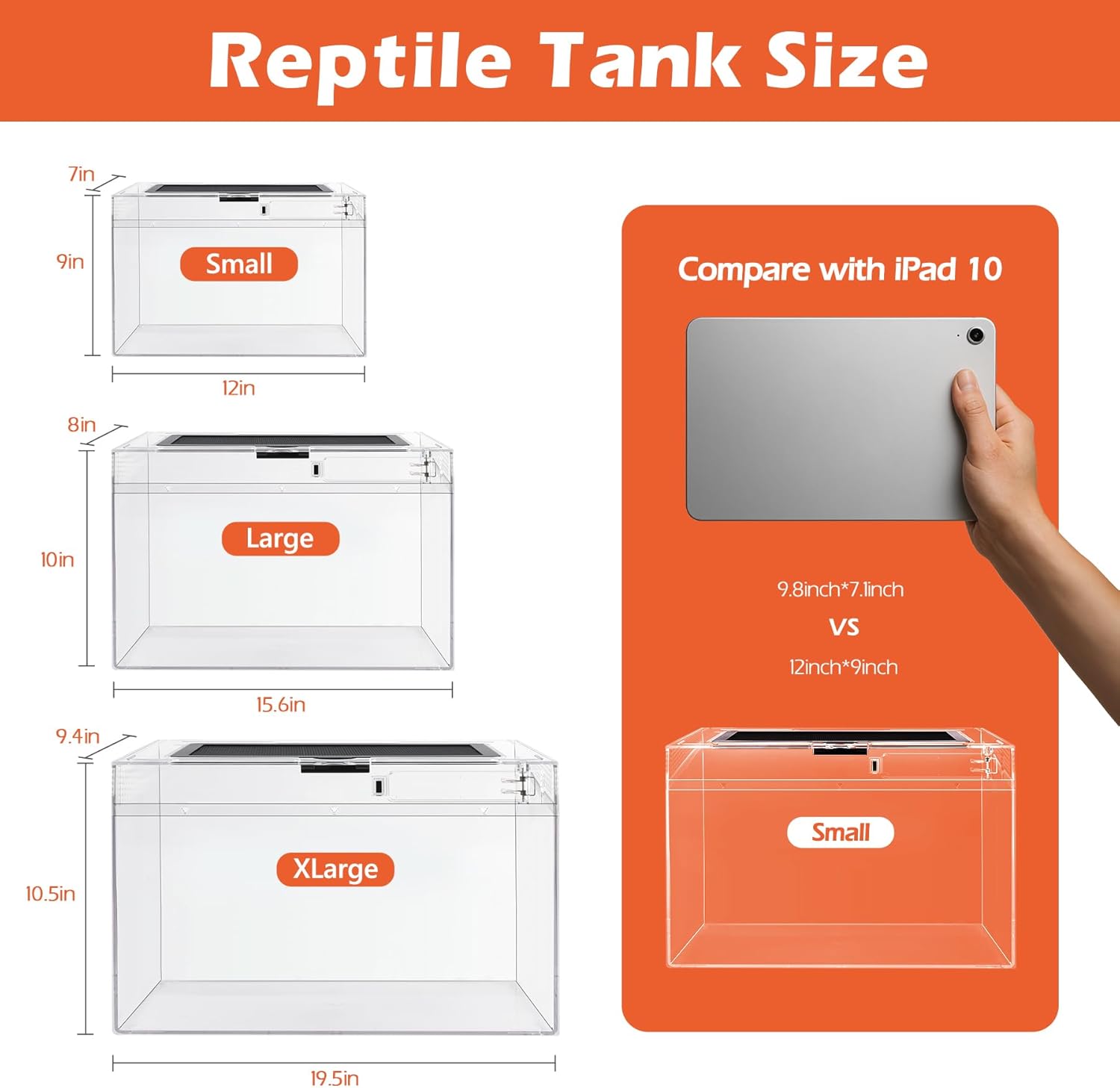 Reptile Tank Size

7in
9in
Small
12in

8in
10in
Large
15.6in

9.4in
10.5in
XLarge
19.5in

Compare with iPad 10

9.8inch*7.1inch
VS
12inch*9inch

Small