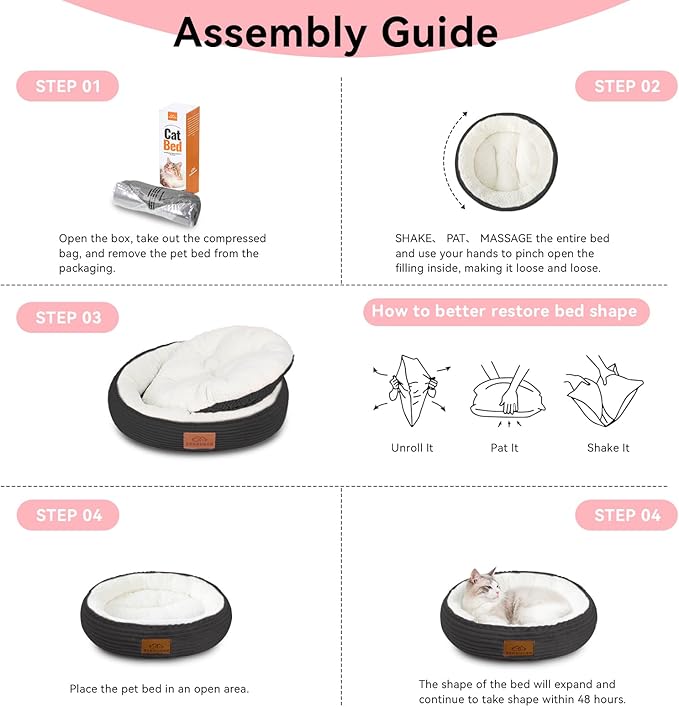 Assembly Guide

STEP 01

Cat Bed

Open the box, take out the compressed bag, and remove the pet bed from the packaging.

STEP 02

SHAKE、 PAT、 MASSAGE the entire bed and use your hands to pinch open the filling inside, making it loose and loose.

STEP 03

How to better restore bed shape

Unroll It

Pat It

Shake It

STEP 04

Place the pet bed in an open area.

STEP 04

The shape of the bed will expand and continue to take shape within 48 hours.