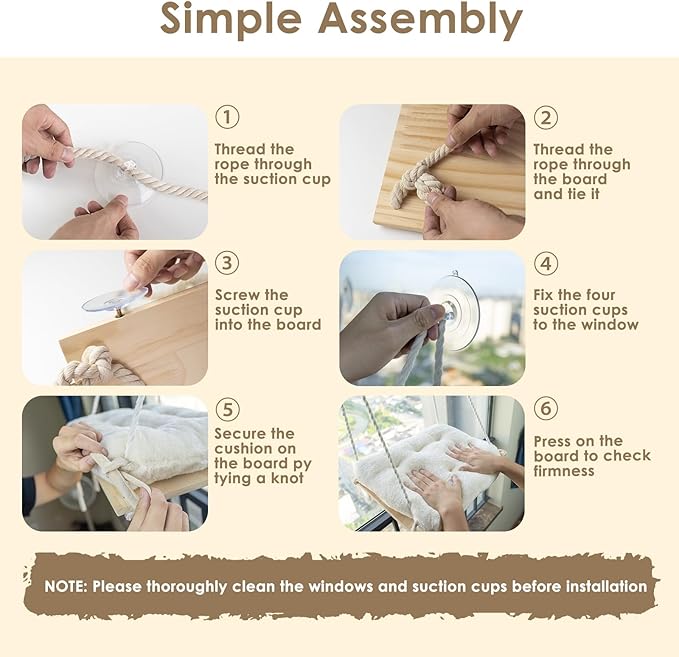 Simple Assembly

①
Thread the rope through the suction cup

②
Thread the rope through the board and tie it

③
Screw the suction cup into the board

④
Fix the four suction cups to the window

⑤
Secure the cushion on the board py tying a knot

⑥
Press on the board to check firmness

NOTE: Please thoroughly clean the windows and suction cups before installation