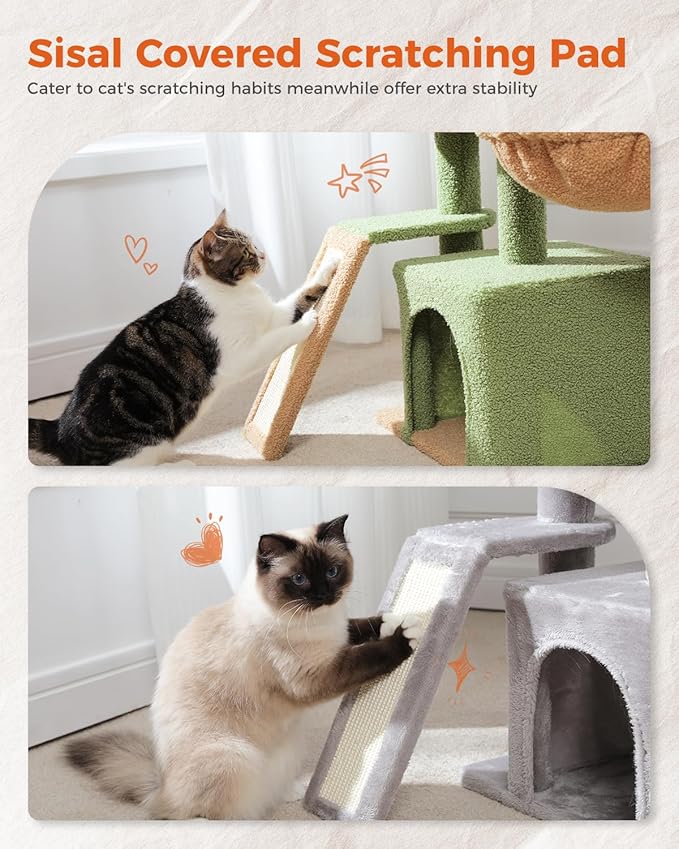 Sisal Covered Scratching Pad

Cater to cat's scratching habits meanwhile offer extra stability