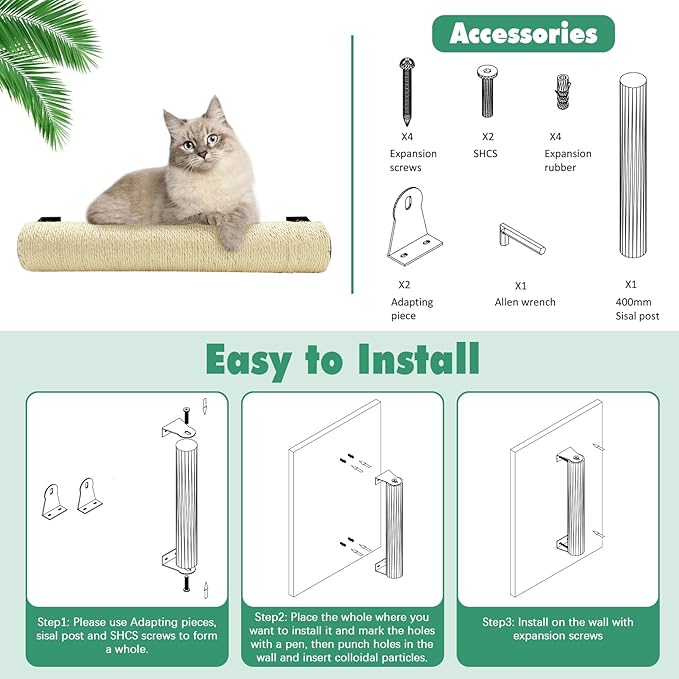 Accessories

X4
Expansion screws

X2
SHCS

X4
Expansion rubber

X2
Adapting piece

X1
Allen wrench

X1
400mm
Sisal post

Easy to Install

Step1: Please use Adapting pieces, sisal post and SHCS screws to form a whole.

Step2: Place the whole where you want to install it and mark the holes with a pen, then punch holes in the wall and insert colloidal particles.

Step3: Install on the wall with expansion screws