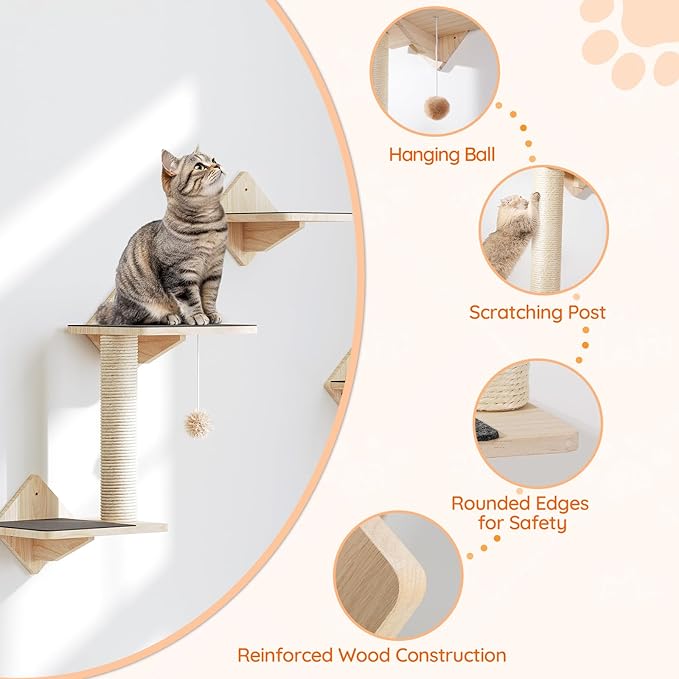 Hanging Ball

Scratching Post

Rounded Edges for Safety

Reinforced Wood Construction