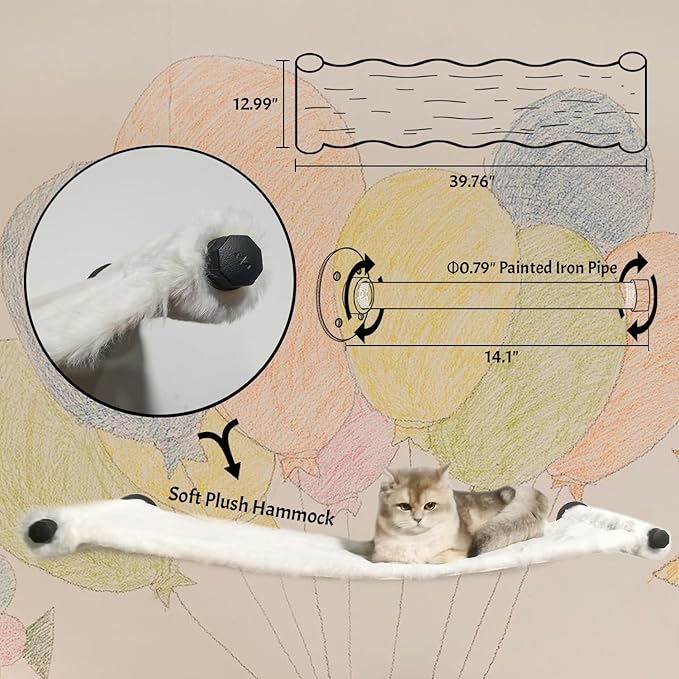 12.99"

39.76"

Φ0.79" Painted Iron Pipe

14.1"

Soft Plush Hammock