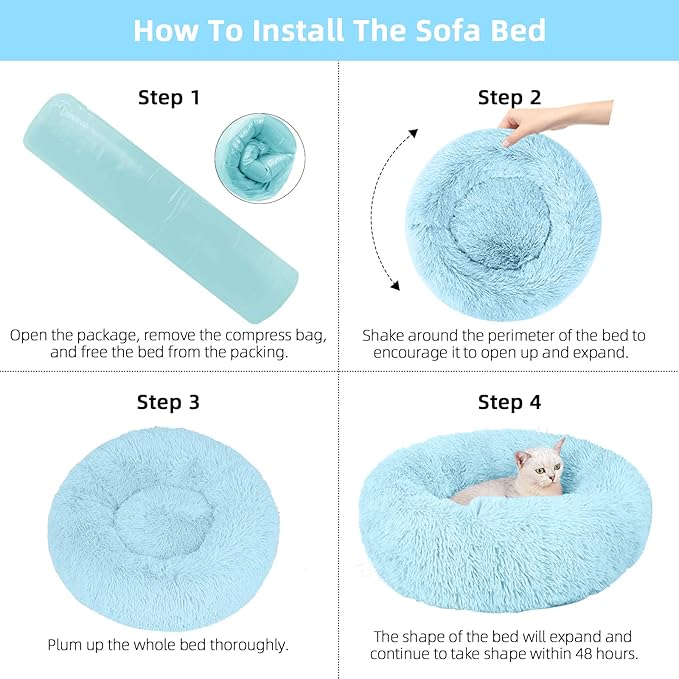 How To Install The Sofa Bed

Step 1

Open the package, remove the compress bag, and free the bed from the packing.

Step 2

Shake around the perimeter of the bed to encourage it to open up and expand.

Step 3

Plum up the whole bed thoroughly.

Step 4

The shape of the bed will expand and continue to take shape within 48 hours.