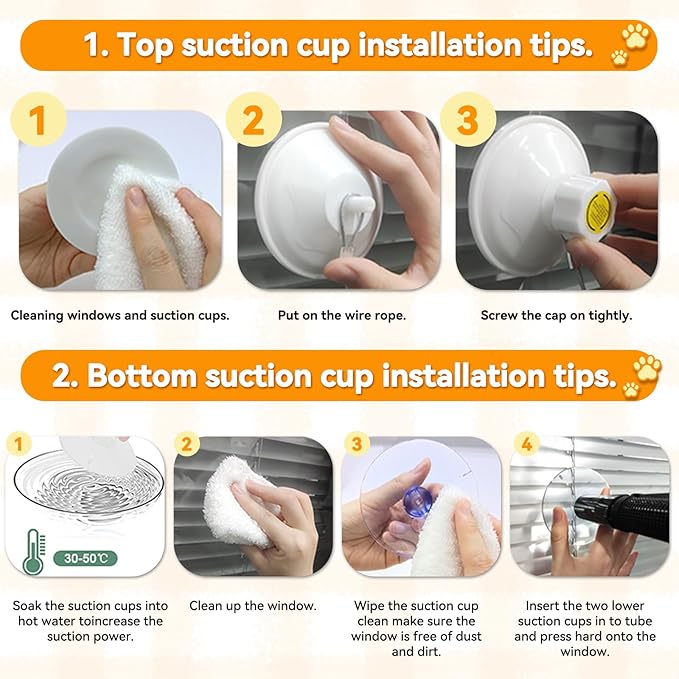 1. Top suction cup installation tips.

1

Cleaning windows and suction cups.

2

Put on the wire rope.

3

Screw the cap on tightly.

2. Bottom suction cup installation tips.

1

30-50℃

Soak the suction cups into hot water toincrease the suction power.

2

Clean up the window.

3

Wipe the suction cup clean make sure the window is free of dust and dirt.

4

Insert the two lower suction cups in to tube and press hard onto the window.