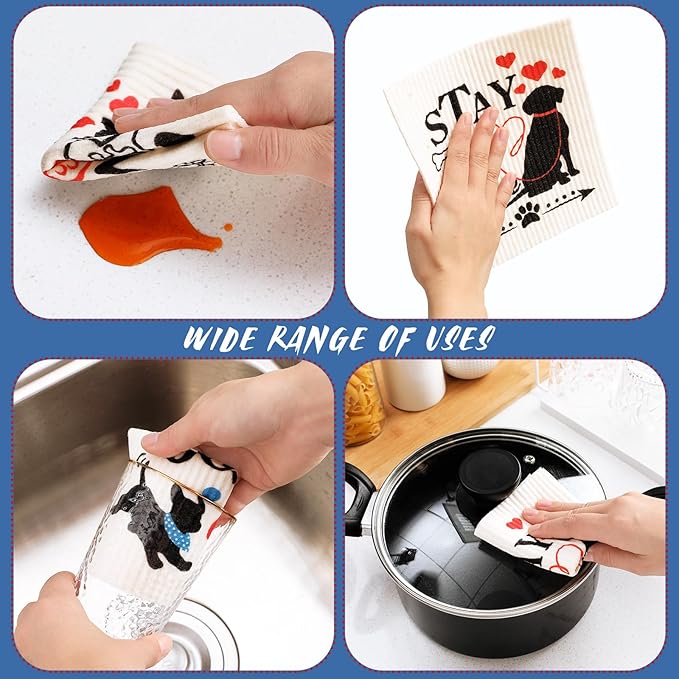 STAY

WIDE RANGE OF USES