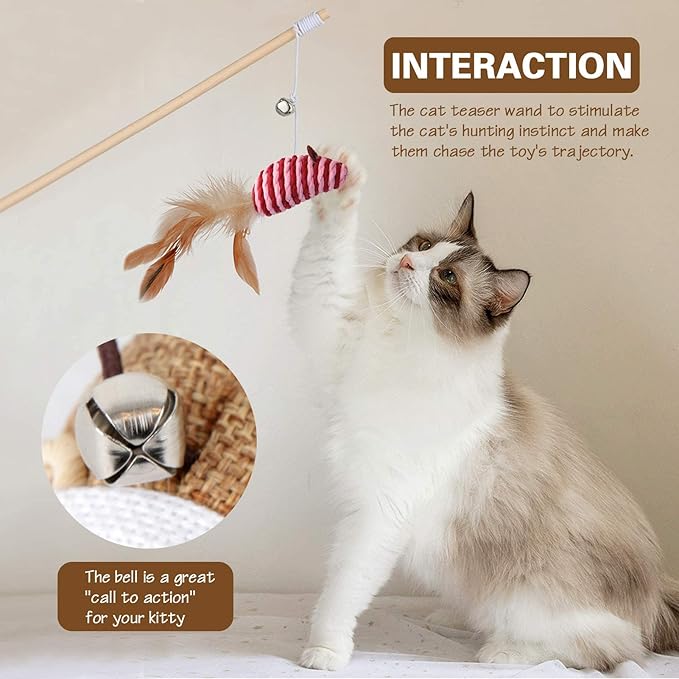 INTERACTION

The cat teaser wand to stimulate the cat's hunting instinct and make them chase the toy's trajectory.

The bell is a great "call to action" for your kitty