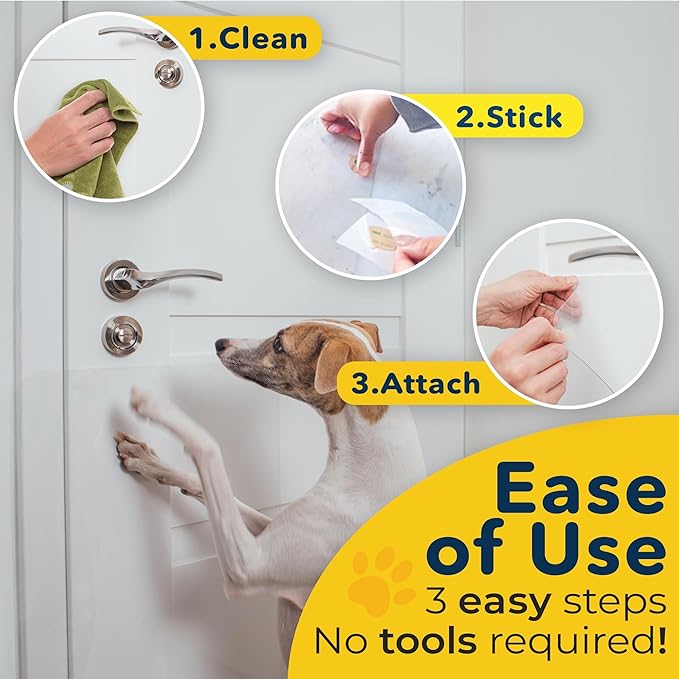 1.Clean

2.Stick

3.Attach

Ease of Use
3 easy steps
No tools required!