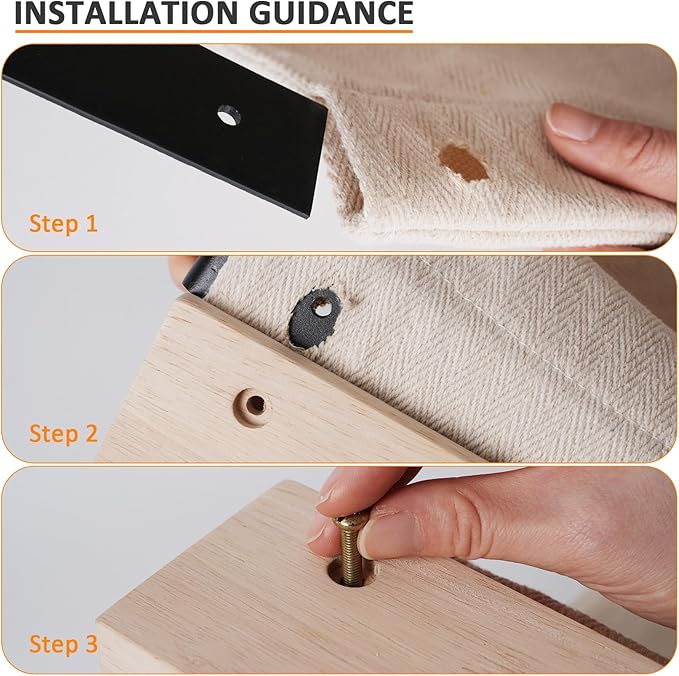 INSTALLATION GUIDANCE

Step 1

Step 2

Step 3