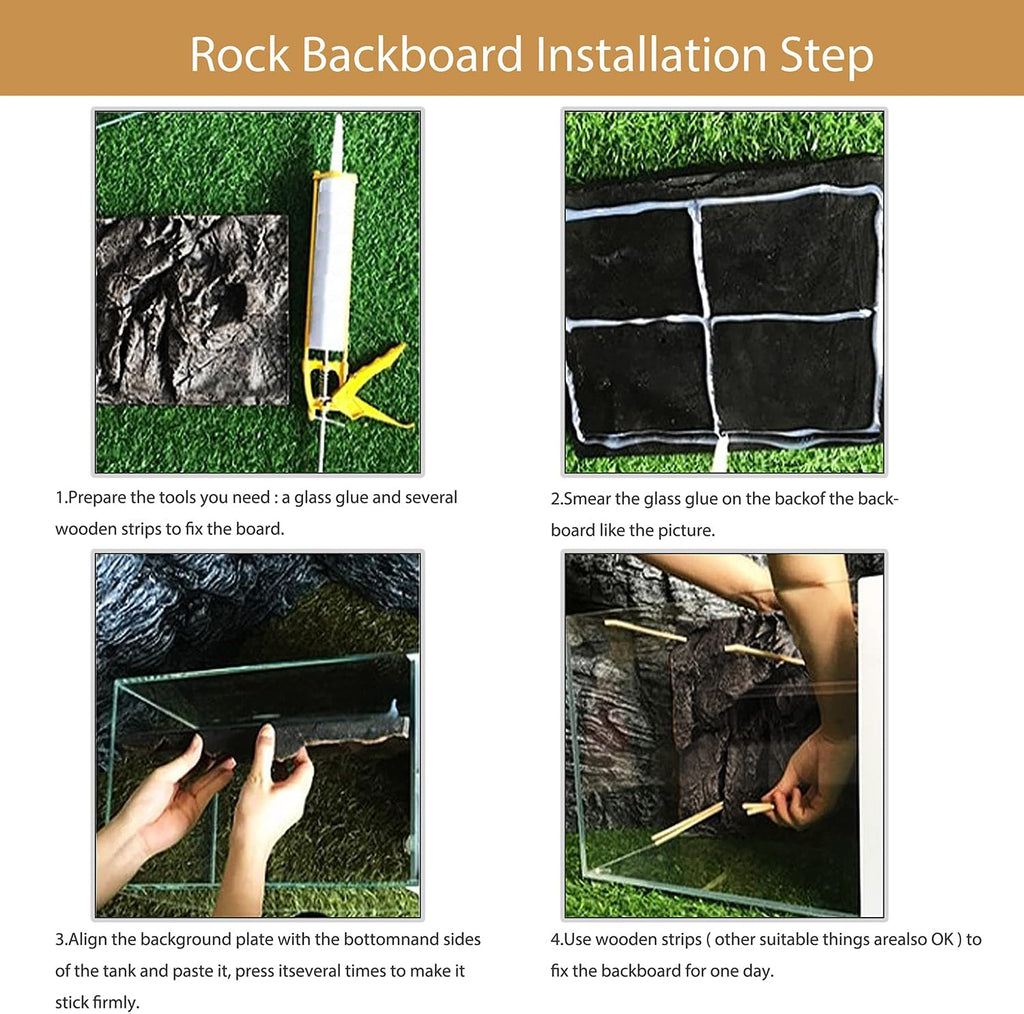 Rock Backboard Installation Step

1.Prepare the tools you need : a glass glue and several wooden strips to fix the board.

2.Smear the glass glue on the backof the backboard like the picture.

3.Align the background plate with the bottomnand sides of the tank and paste it, press itseveral times to make it stick firmly.

4.Use wooden strips ( other suitable things arealso OK ) to fix the backboard for one day.