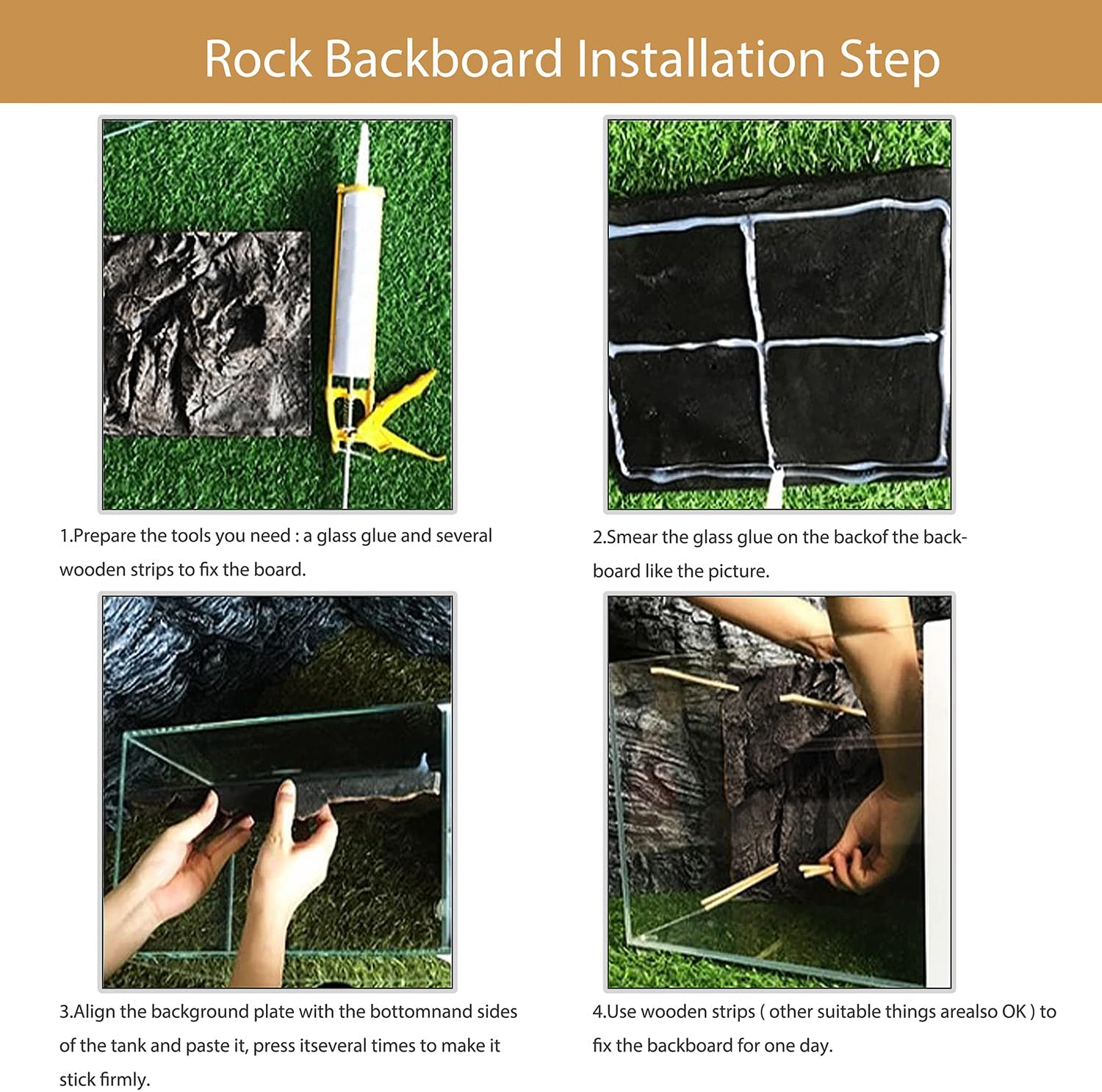 Rock Backboard Installation Step

1.Prepare the tools you need : a glass glue and several wooden strips to fix the board.

2.Smear the glass glue on the backof the backboard like the picture.

3.Align the background plate with the bottomnand sides of the tank and paste it, press itseveral times to make it stick firmly.

4.Use wooden strips ( other suitable things arealso OK ) to fix the backboard for one day.