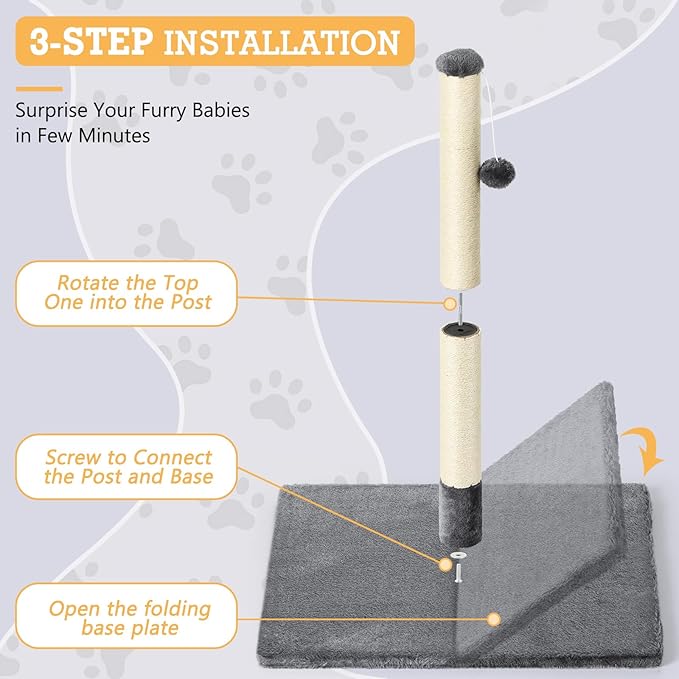 3-STEP INSTALLATION

Surprise Your Furry Babies in Few Minutes

Rotate the Top One into the Post

Screw to Connect the Post and Base

Open the folding base plate