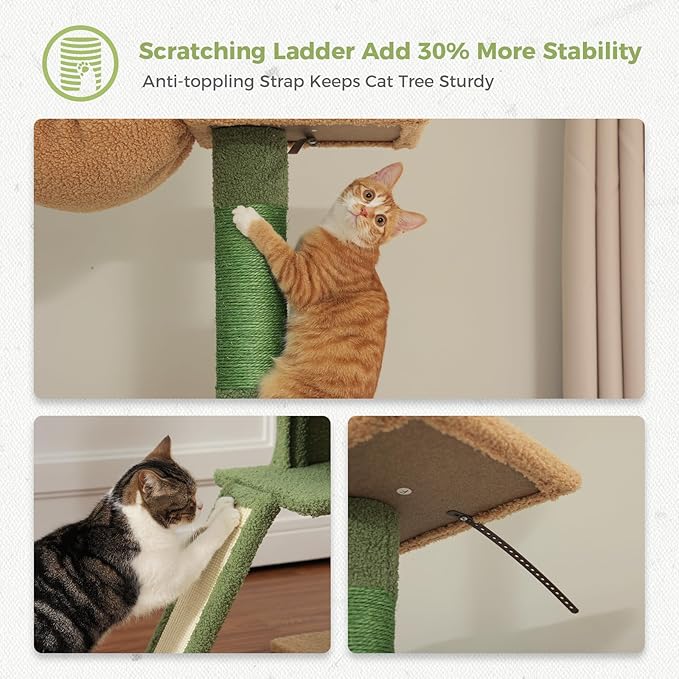 Scratching Ladder Add 30% More Stability
Anti-toppling Strap Keeps Cat Tree Sturdy