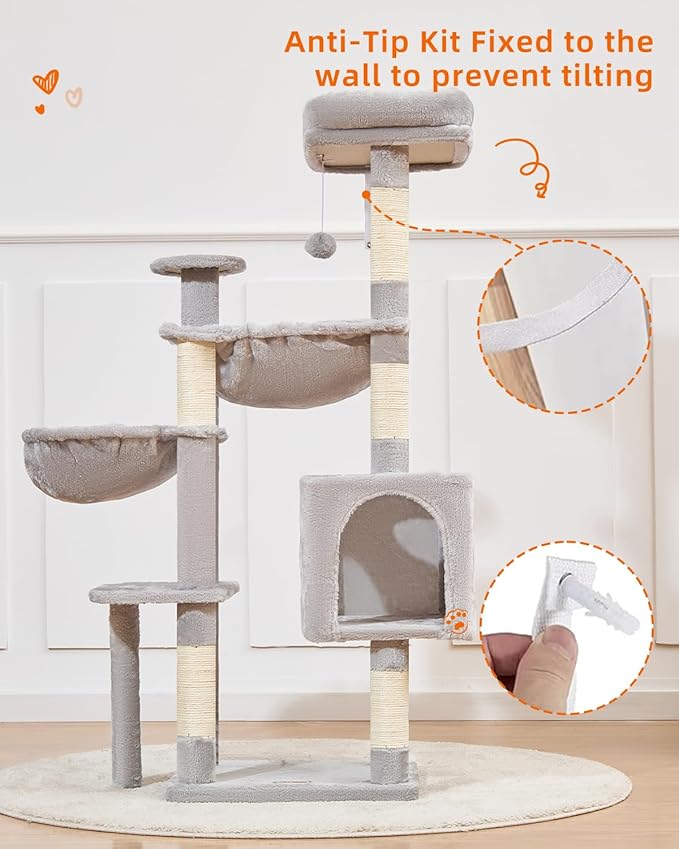 Anti-Tip Kit Fixed to the wall to prevent tilting