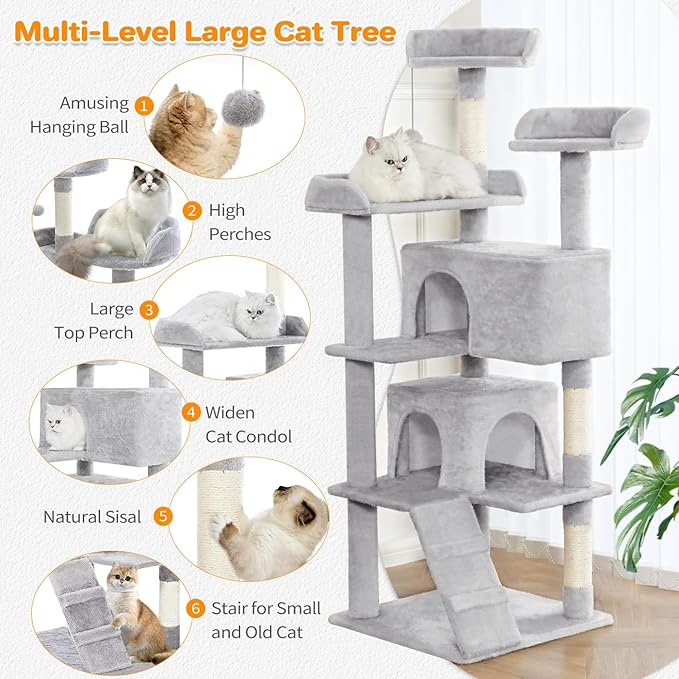 Multi-Level Large Cat Tree

Amusing Hanging Ball 1

2 High Perches

Large Top Perch 3

4 Widen Cat Condol

Natural Sisal 5

6 Stair for Small and Old Cat