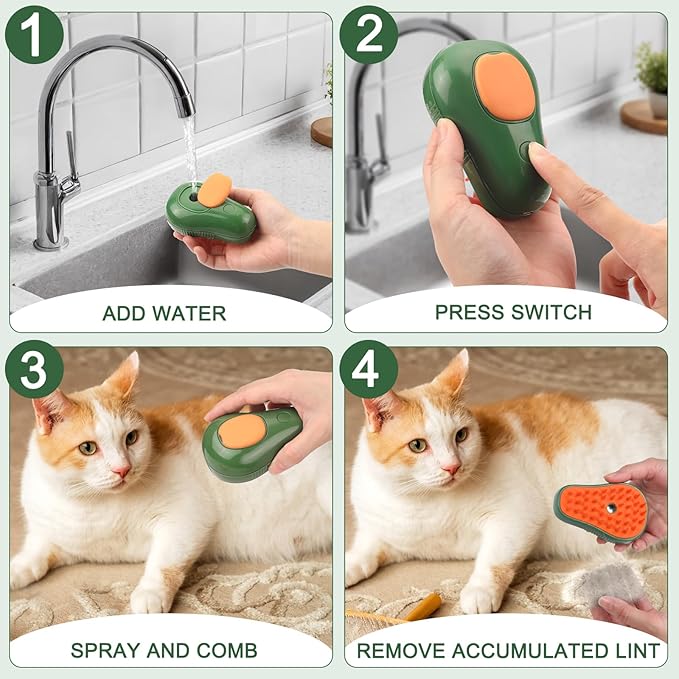 1
ADD WATER

2
PRESS SWITCH

3
SPRAY AND COMB

4
REMOVE ACCUMULATED LINT