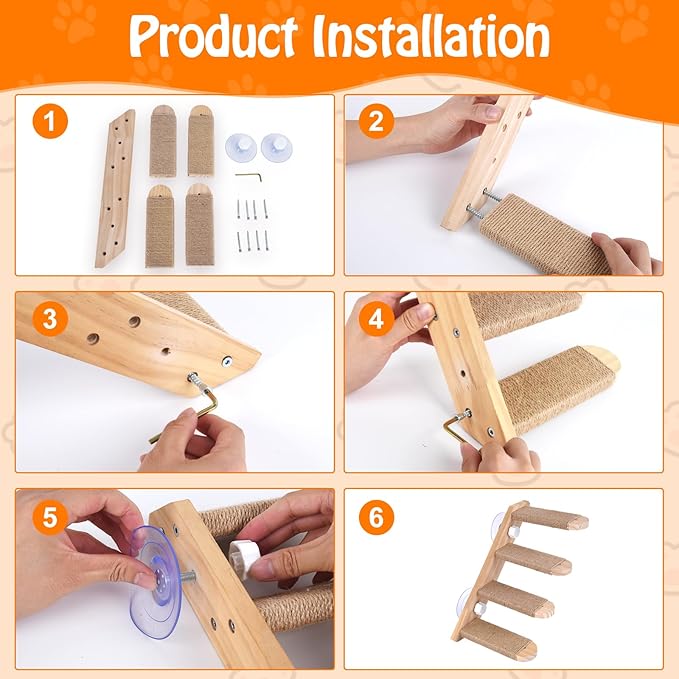 Product Installation

1

2

3

4

5

6