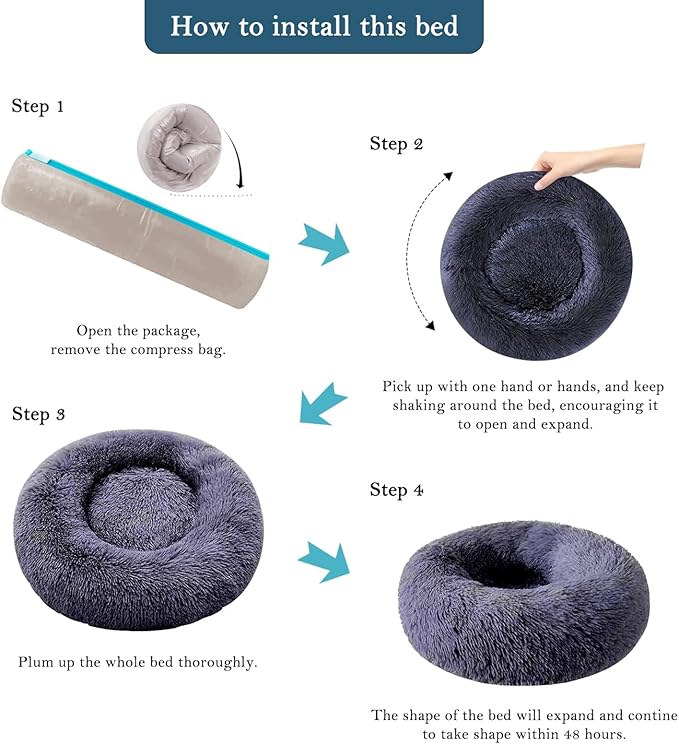 How to install this bed

Step 1

Open the package, remove the compress bag.

Step 2

Pick up with one hand or hands, and keep shaking around the bed, encouraging it to open and expand.

Step 3

Plum up the whole bed thoroughly.

Step 4

The shape of the bed will expand and contine to take shape within 48 hours.