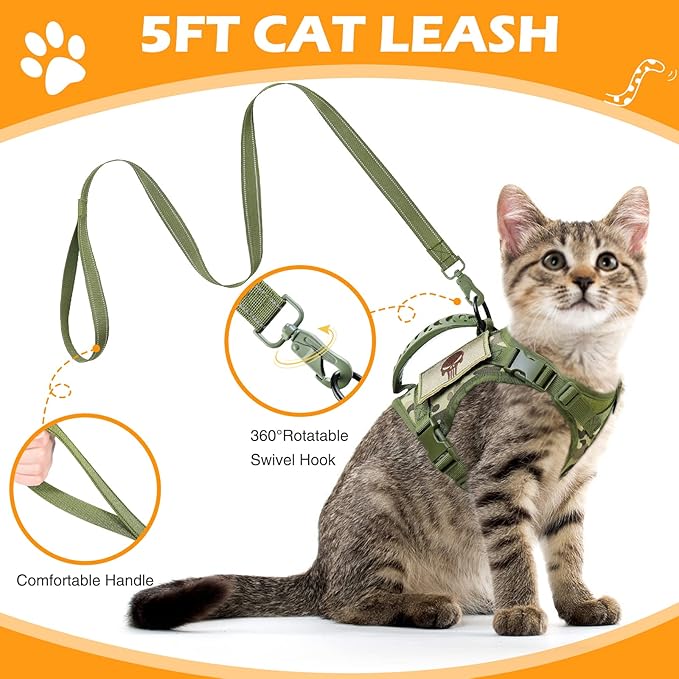 5FT CAT LEASH

360°Rotatable Swivel Hook

Comfortable Handle