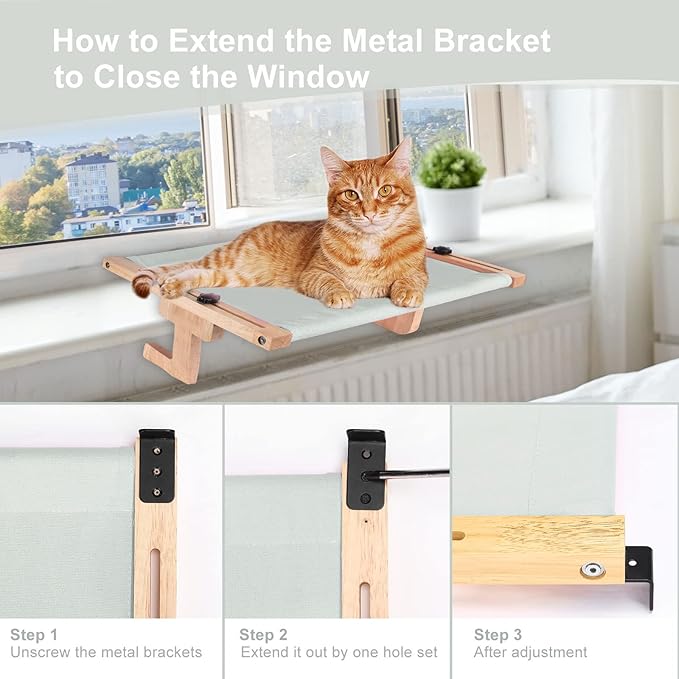 How to Extend the Metal Bracket to Close the Window

Step 1
Unscrew the metal brackets

Step 2
Extend it out by one hole set

Step 3
After adjustment