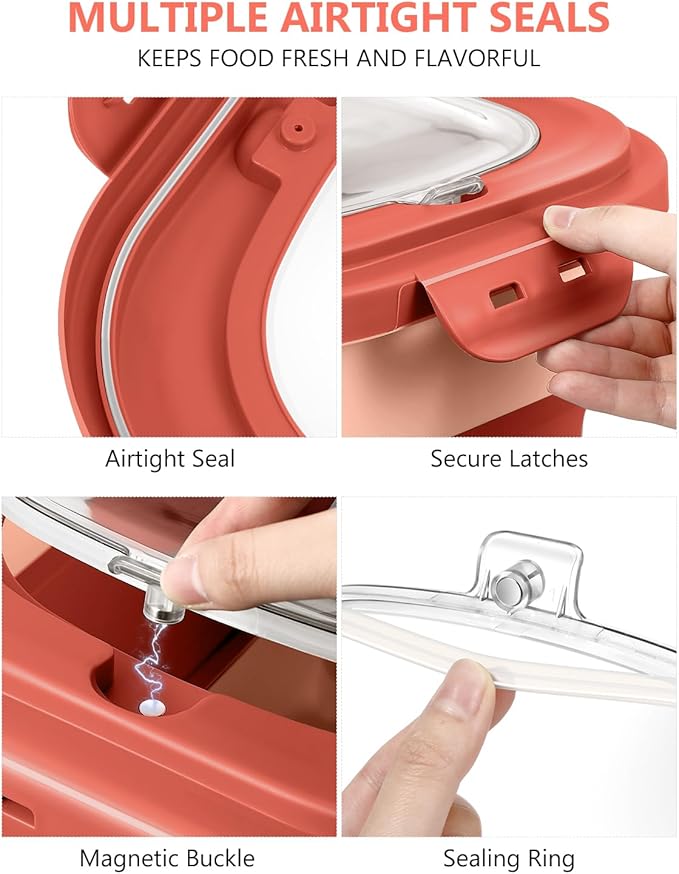 MULTIPLE AIRTIGHT SEALS

KEEPS FOOD FRESH AND FLAVORFUL

Airtight Seal

Secure Latches

Magnetic Buckle

Sealing Ring