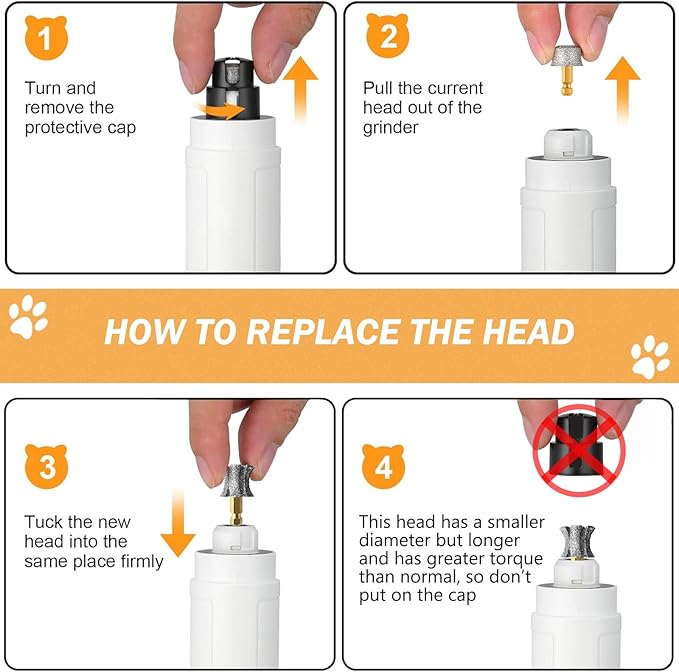 1

Turn and remove the protective cap

2

Pull the current head out of the grinder

HOW TO REPLACE THE HEAD

3

Tuck the new head into the same place firmly

4

This head has a smaller diameter but longer and has greater torque than normal, so don't put on the cap