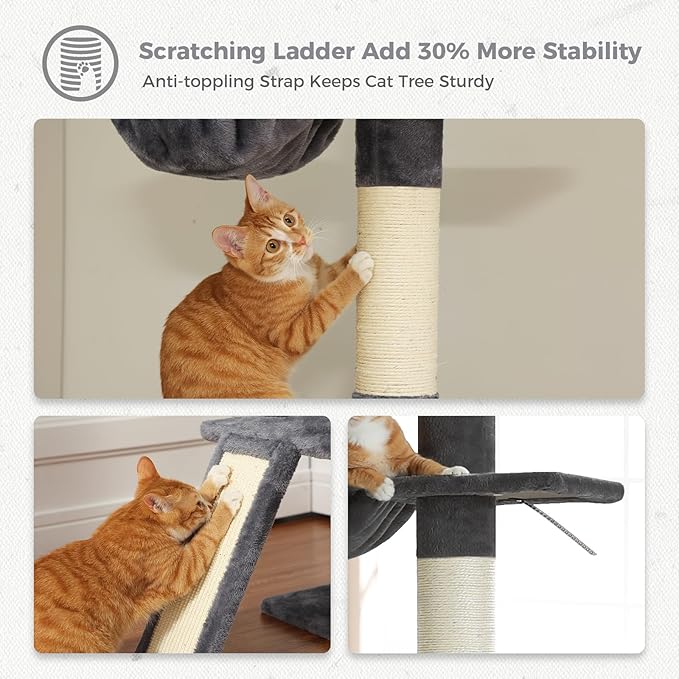 Scratching Ladder Add 30% More Stability

Anti-toppling Strap Keeps Cat Tree Sturdy