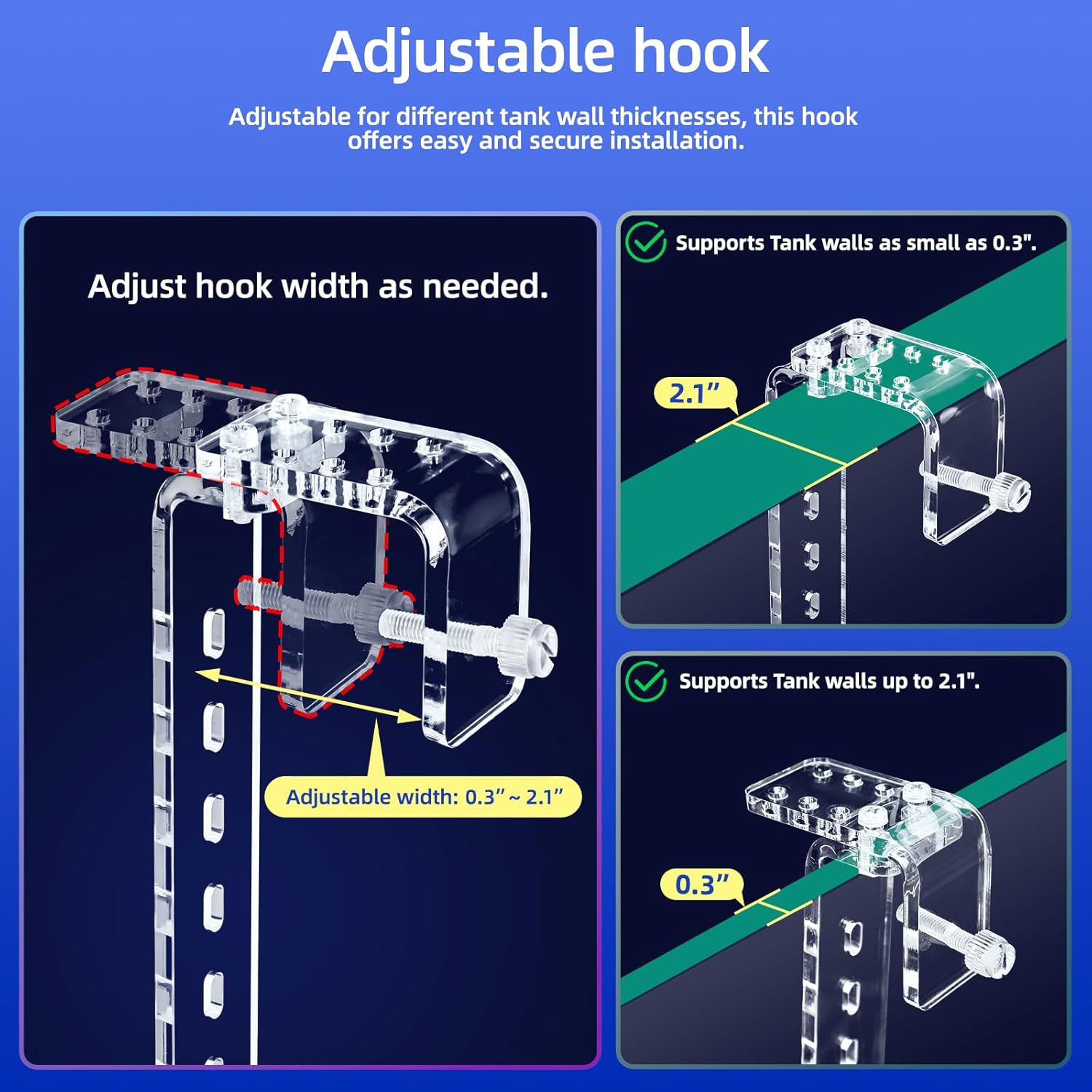 Adjustable hook

Adjustable for different tank wall thicknesses, this hook offers easy and secure installation.

Adjust hook width as needed.

Adjustable width: 0.3” ~ 2.1”

Supports Tank walls as small as 0.3".

2.1”

Supports Tank walls up to 2.1".

0.3”