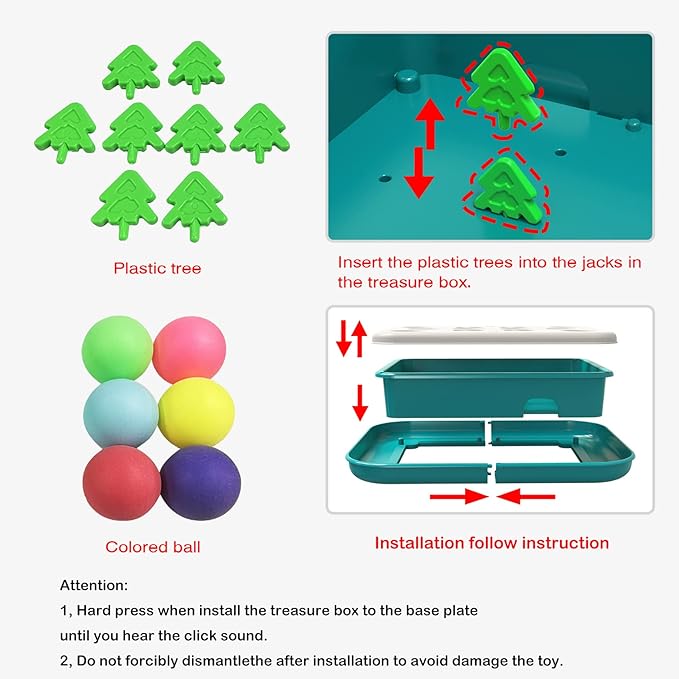 Plastic tree

Insert the plastic trees into the jacks in the treasure box.

Colored ball

Installation follow instruction

Attention:

1, Hard press when install the treasure box to the base plate until you hear the click sound.

2, Do not forcibly dismantlethe after installation to avoid damage the toy.