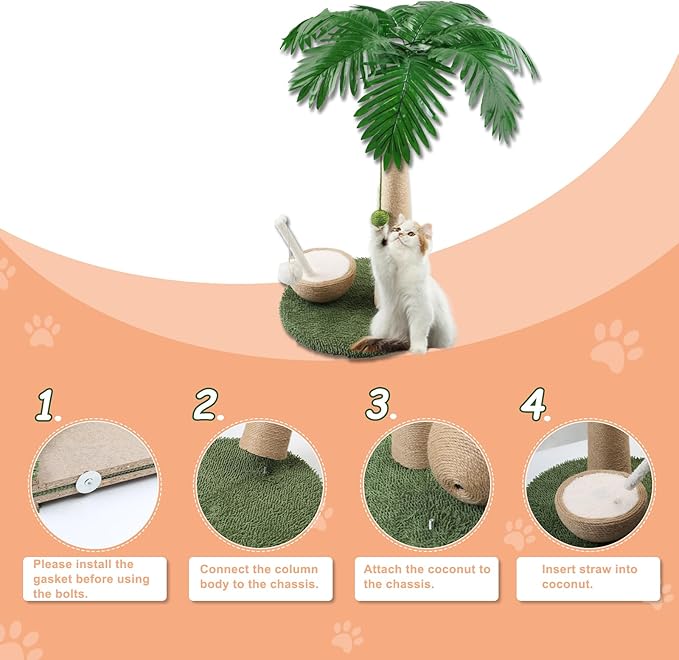 1.

Please install the gasket before using the bolts.

2.

Connect the column body to the chassis.

3.

Attach the coconut to the chassis.

4.

Insert straw into coconut.