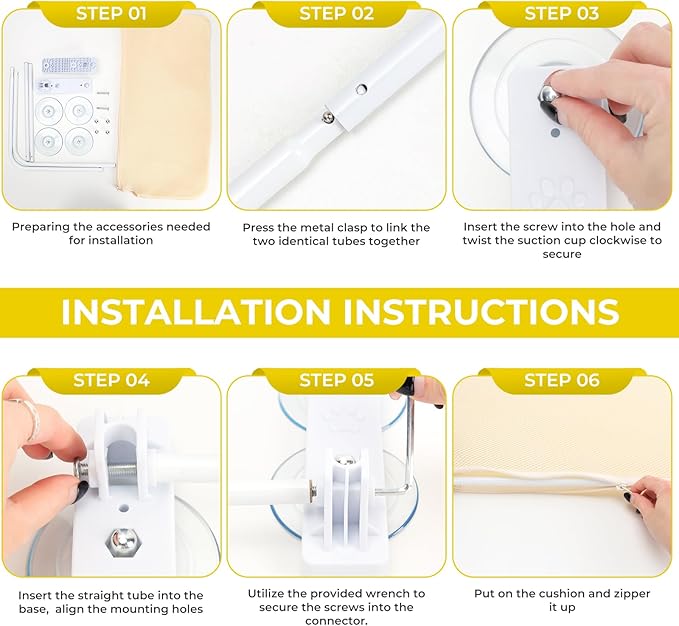 STEP 01

Preparing the accessories needed for installation

STEP 02

Press the metal clasp to link the two identical tubes together

STEP 03

Insert the screw into the hole and twist the suction cup clockwise to secure

INSTALLATION INSTRUCTIONS

STEP 04

Insert the straight tube into the base, align the mounting holes

STEP 05

Utilize the provided wrench to secure the screws into the connector.

STEP 06

Put on the cushion and zipper it up