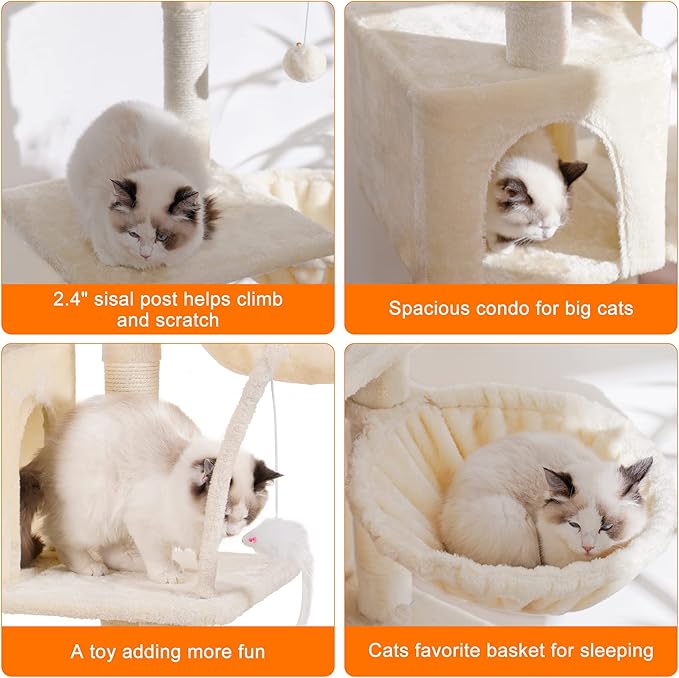 2.4" sisal post helps climb and scratch

Spacious condo for big cats

A toy adding more fun

Cats favorite basket for sleeping