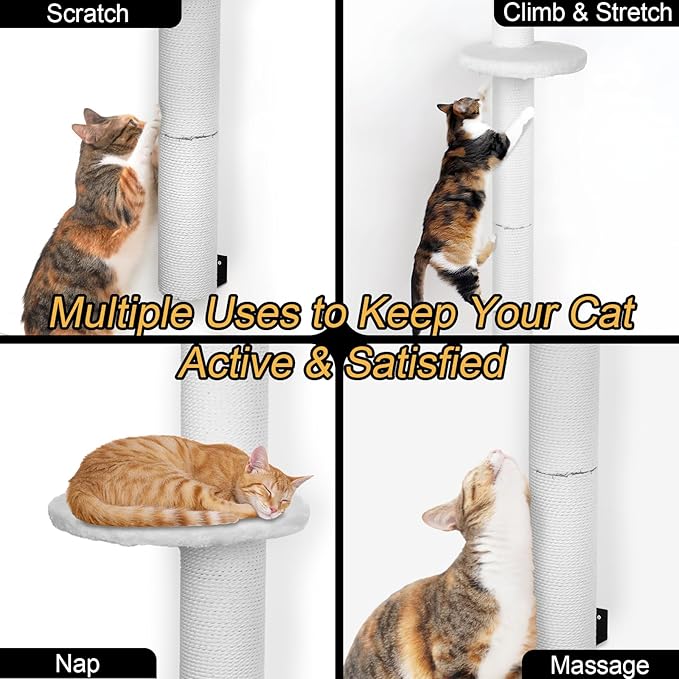 Scratch

Climb & Stretch

Multiple Uses to Keep Your Cat Active & Satisfied

Nap

Massage