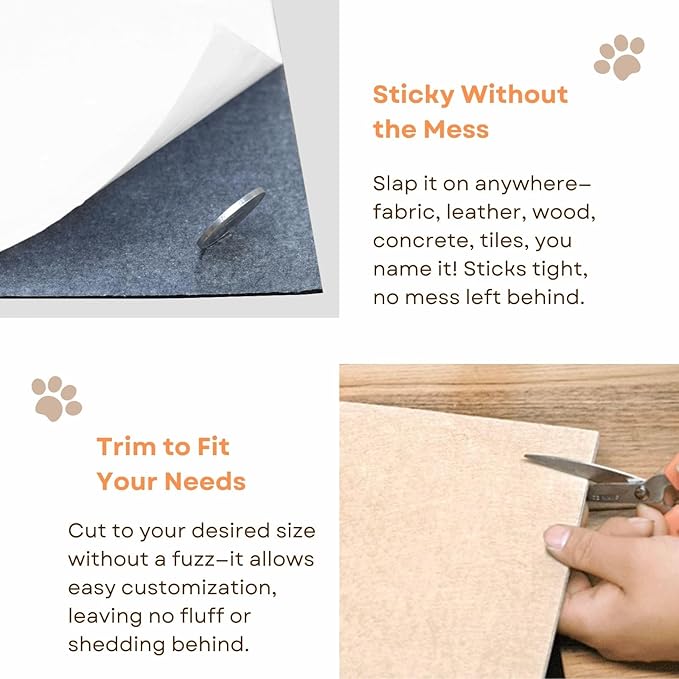 Sticky Without the Mess

Slap it on anywhere—fabric, leather, wood, concrete, tiles, you name it! Sticks tight, no mess left behind.

Trim to Fit Your Needs

Cut to your desired size without a fuzz—it allows easy customization, leaving no fluff or shedding behind.