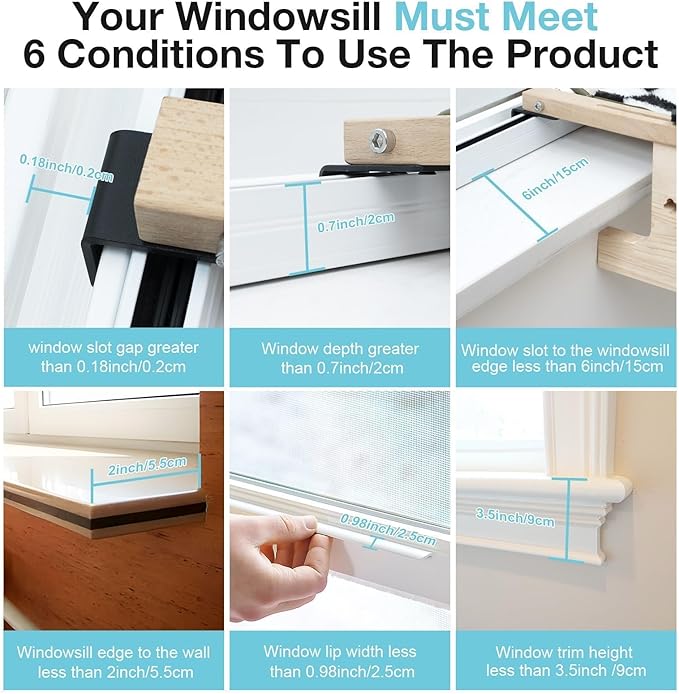 Your Windowsill Must Meet 6 Conditions To Use The Product

0.18inch/0.2cm

window slot gap greater than 0.18inch/0.2cm

0.7inch/2cm

Window depth greater than 0.7inch/2cm

6inch/15cm

Window slot to the windowsill edge less than 6inch/15cm

2inch/5.5cm

Windowsill edge to the wall less than 2inch/5.5cm

0.98inch/2.5cm

Window lip width less than 0.98inch/2.5cm

3.5inch/9cm

Window trim height less than 3.5inch /9cm